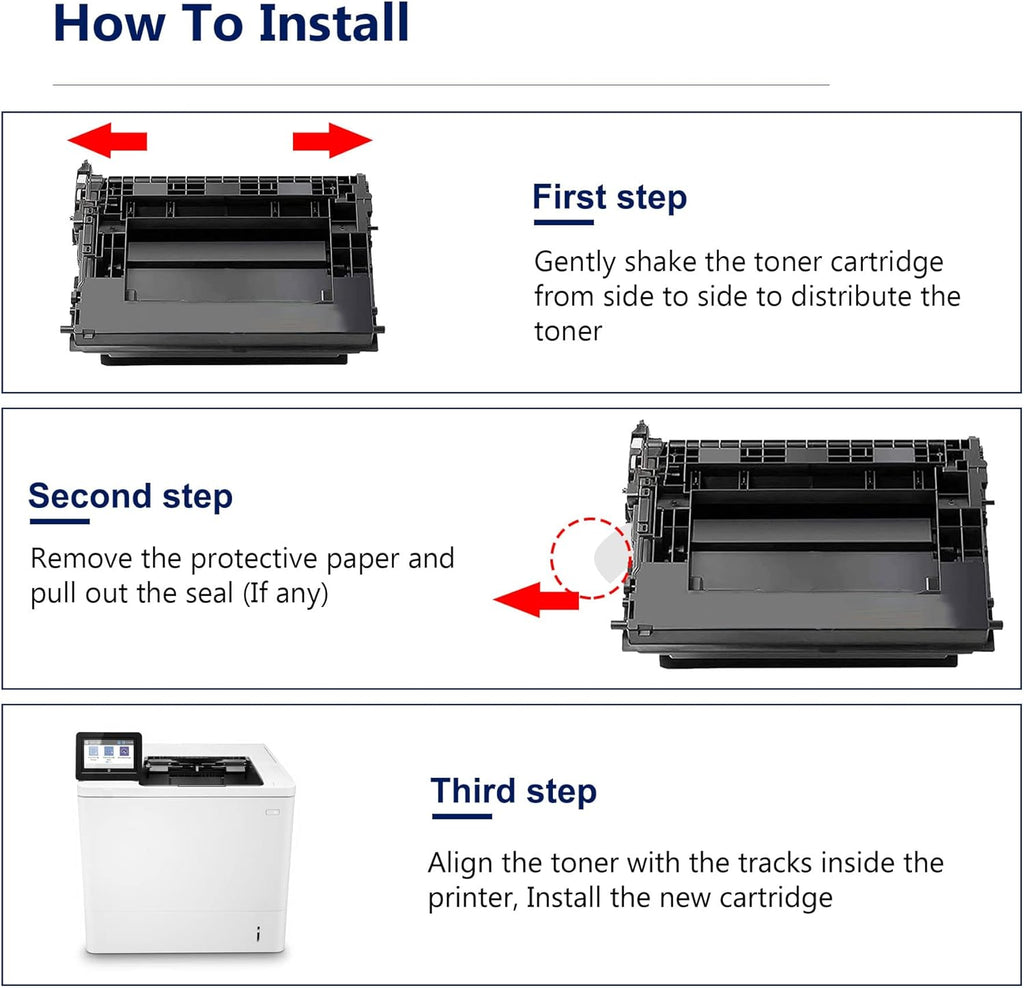 How To Install

First step

Gently shake the toner cartridge from side to side to distribute the toner

Second step

Remove the protective paper and pull out the seal (If any)

Third step

Align the toner with the tracks inside the printer, Install the new cartridge